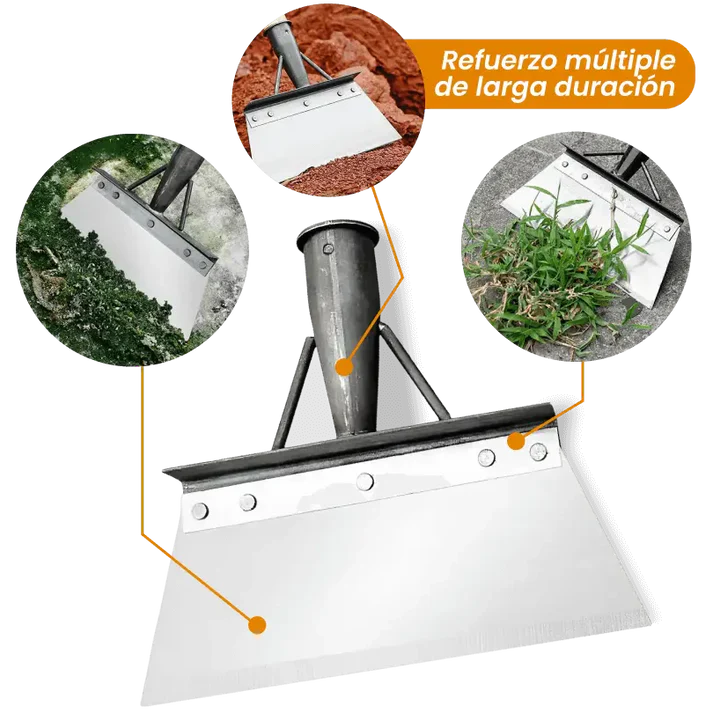 Refuerzo múltiple de larga duración