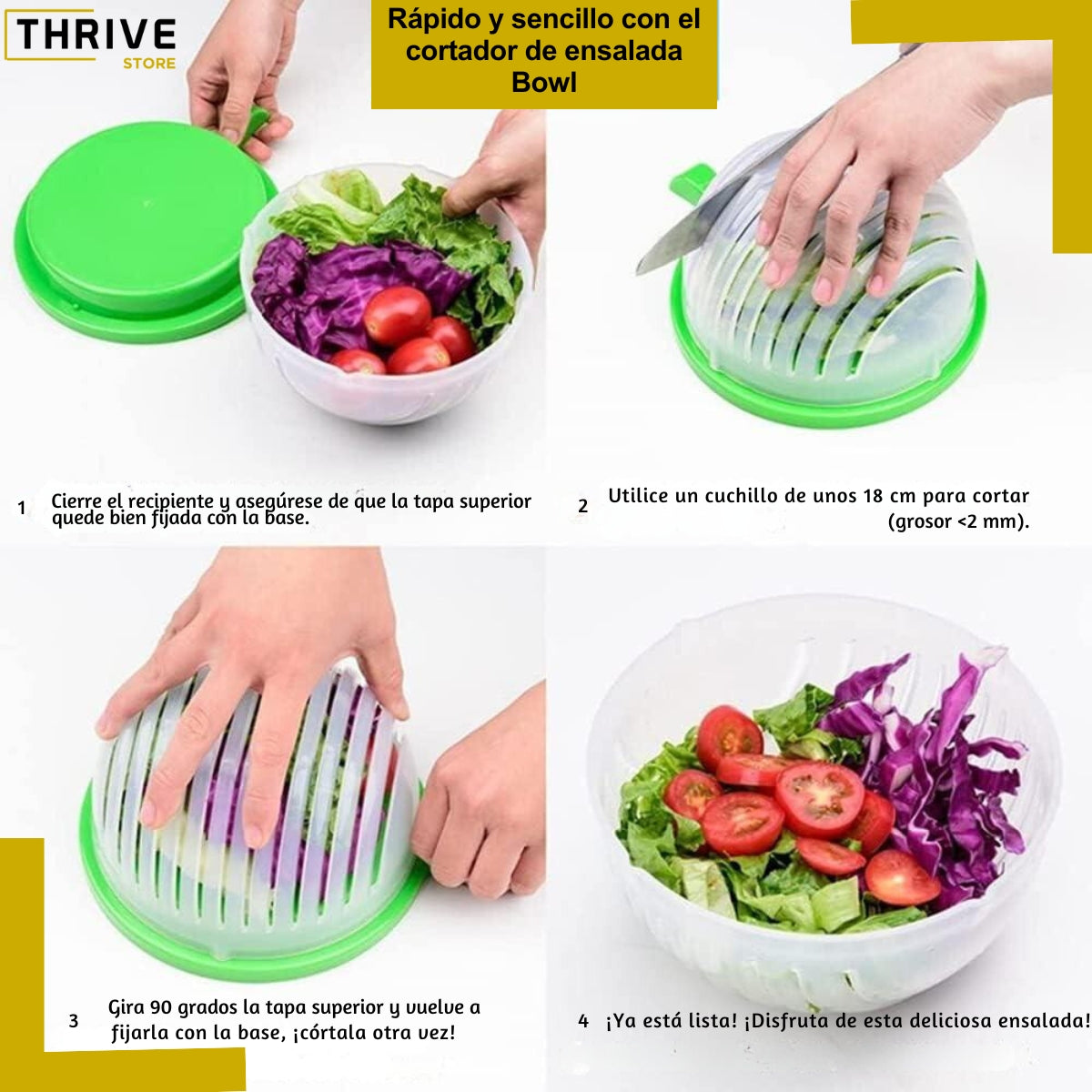 THRIVE
STORE

Rápido y sencillo con el cortador de ensalada Bowl

1 Cierre el recipiente y asegúrese de que la tapa superior quede bien fijada con la base.

2 Utilice un cuchillo de unos 18 cm para cortar (grosor <2 mm).

3 Gira 90 grados la tapa superior y vuelve a fijarla con la base, ¡córtala otra vez!

4 ¡Ya está lista! ¡Disfruta de esta deliciosa ensalada!