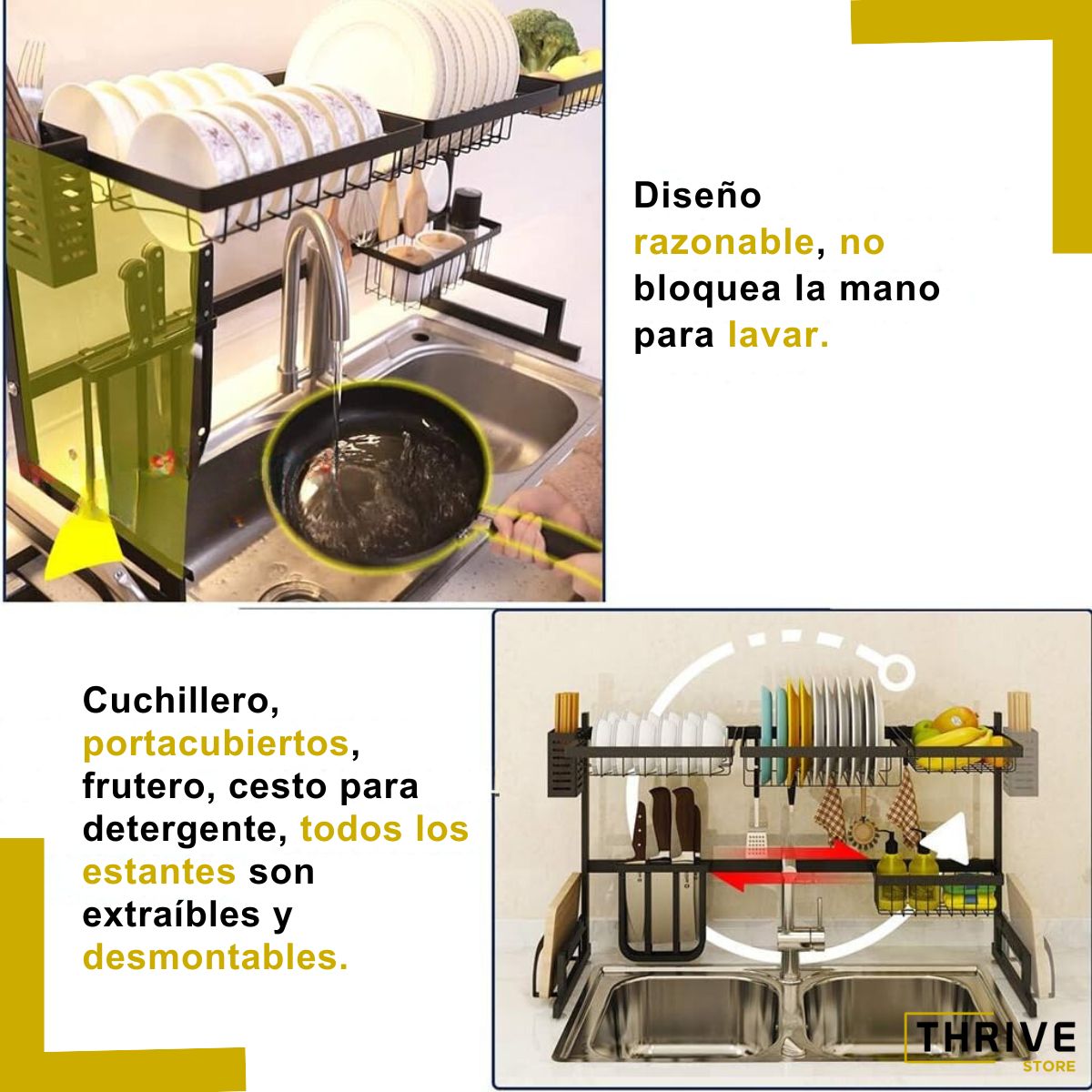 Diseño razonable, no bloquea la mano para lavar.

Cuchillero, portacubiertos, frutero, cesto para detergente, todos los estantes son extraíbles y desmontables.

THRIVE
STORE