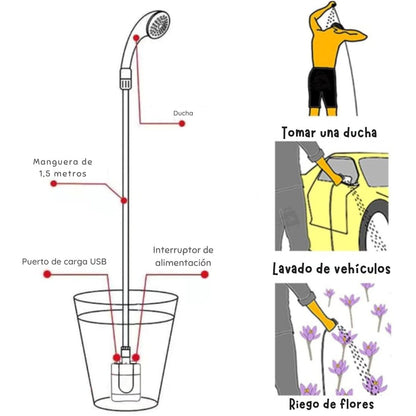 Ducha

Manguera de 1,5 metros

Puerto de carga USB

Interruptor de alimentación

Tomar una ducha

Lavado de vehículos

Riego de flores