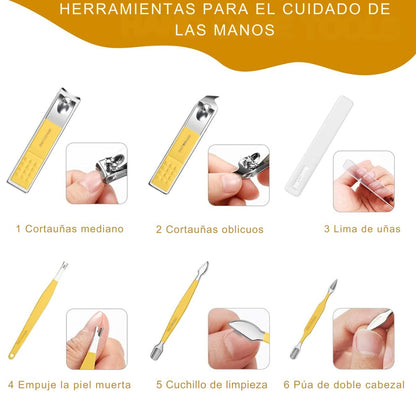 HERRAMIENTAS PARA EL CUIDADO DE LAS MANOS

1 Cortauñas mediano

2 Cortauñas oblicuos

3 Lima de uñas

4 Empuje la piel muerta

5 Cuchillo de limpieza

6 Púa de doble cabezal